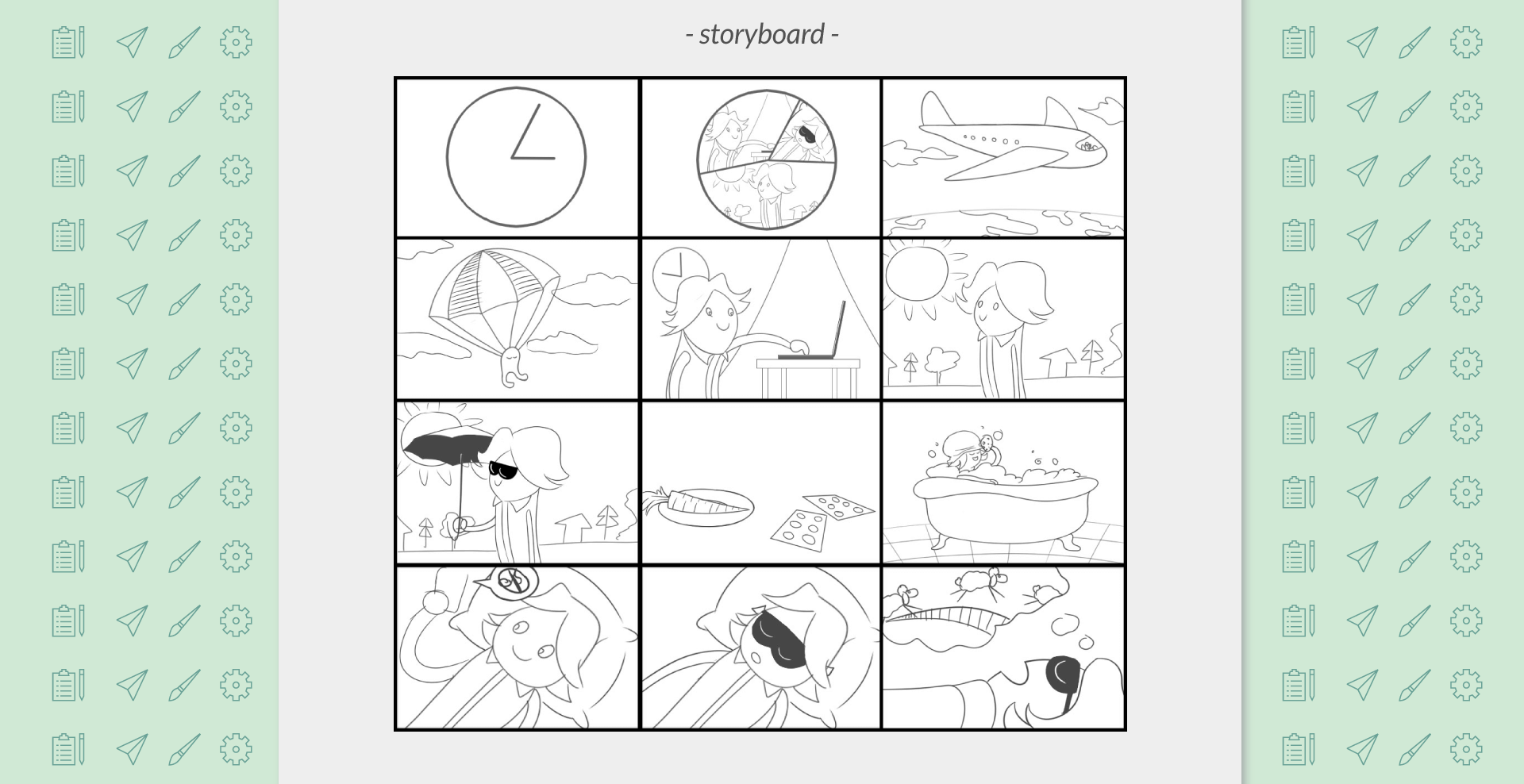 - storyboard -